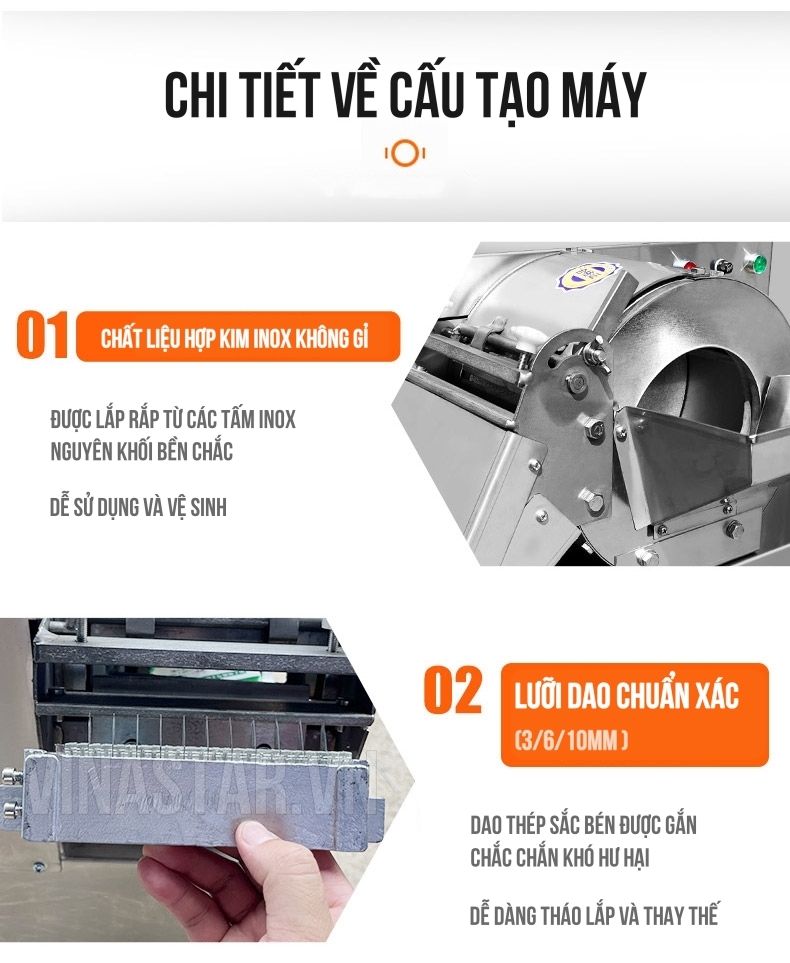 CHI TIẾT VỀ CẤU TẠO MÁY

01 CHẤT LIỆU HỢP KIM INOX KHÔNG GỈ

ĐƯỢC LẮP RẮP TỪ CÁC TẤM INOX NGUYÊN KHỐI BỀN CHẮC

DỄ SỬ DỤNG VÀ VỆ SINH

VINASTAR.VN

02 LƯỠI DAO CHUẨN XÁC (3/6/10MM )

DAO THÉP SẮC BÉN ĐƯỢC GẮN CHẮC CHẮN KHÓ HƯ HẠI

DỄ DÀNG THÁO LẮP VÀ THAY THẾ